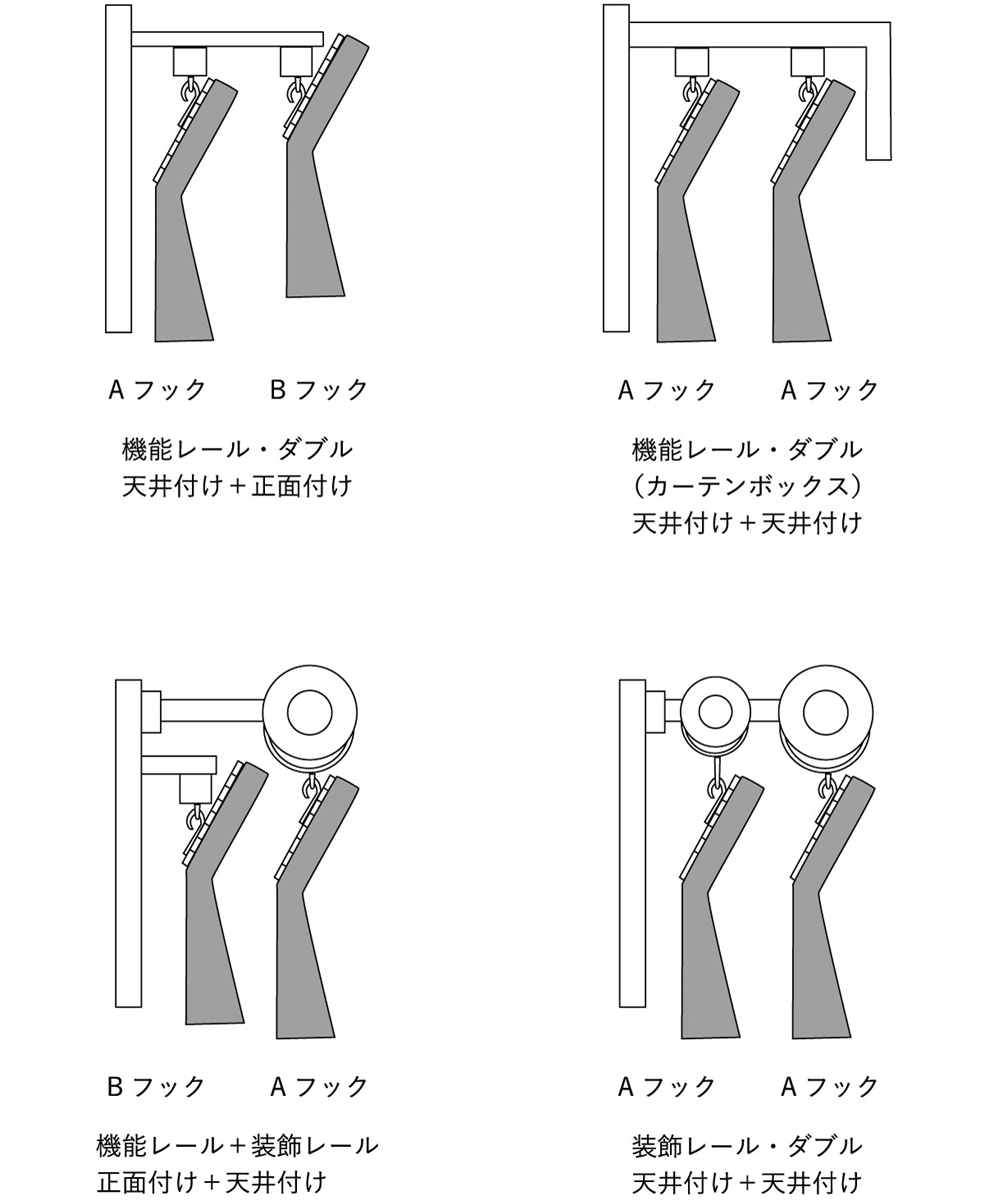 A フック　B フック

機能レール・ダブル
天井付け＋正面付け

A フック　A フック

機能レール・ダブル
（カーテンボックス）
天井付け＋天井付け

B フック　A フック

機能レール＋装飾レール
正面付け＋天井付け

A フック　A フック

装飾レール・ダブル
天井付け＋天井付け