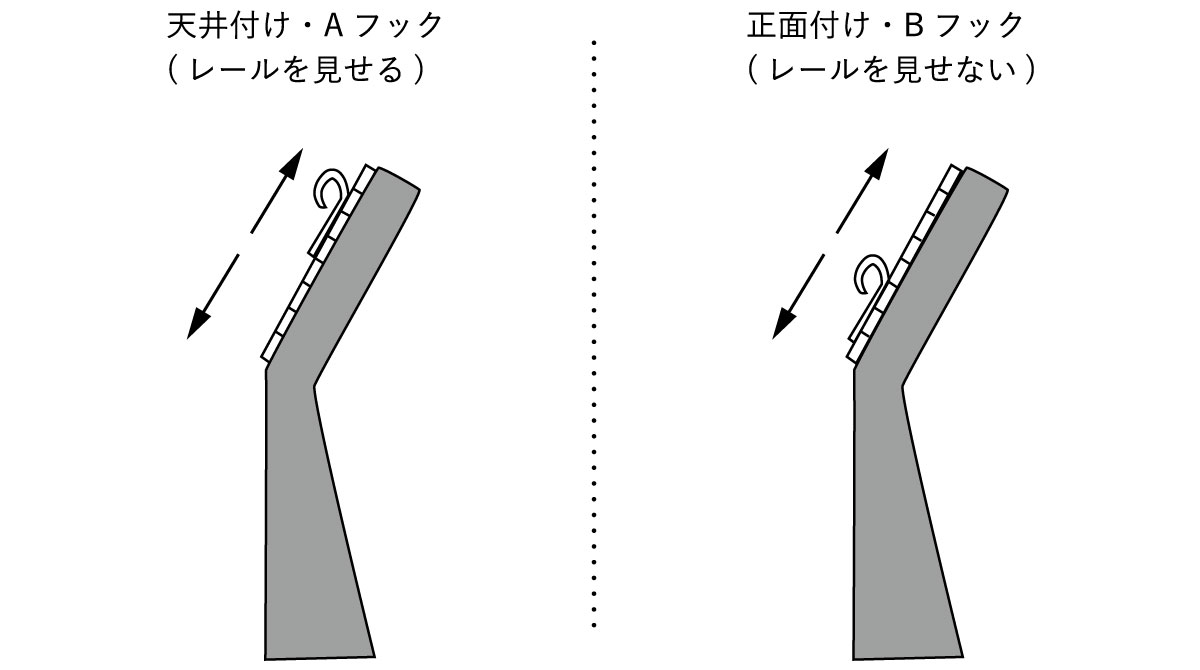 天井付け・A フック
( レールを見せる )

正面付け・B フック
( レールを見せない )